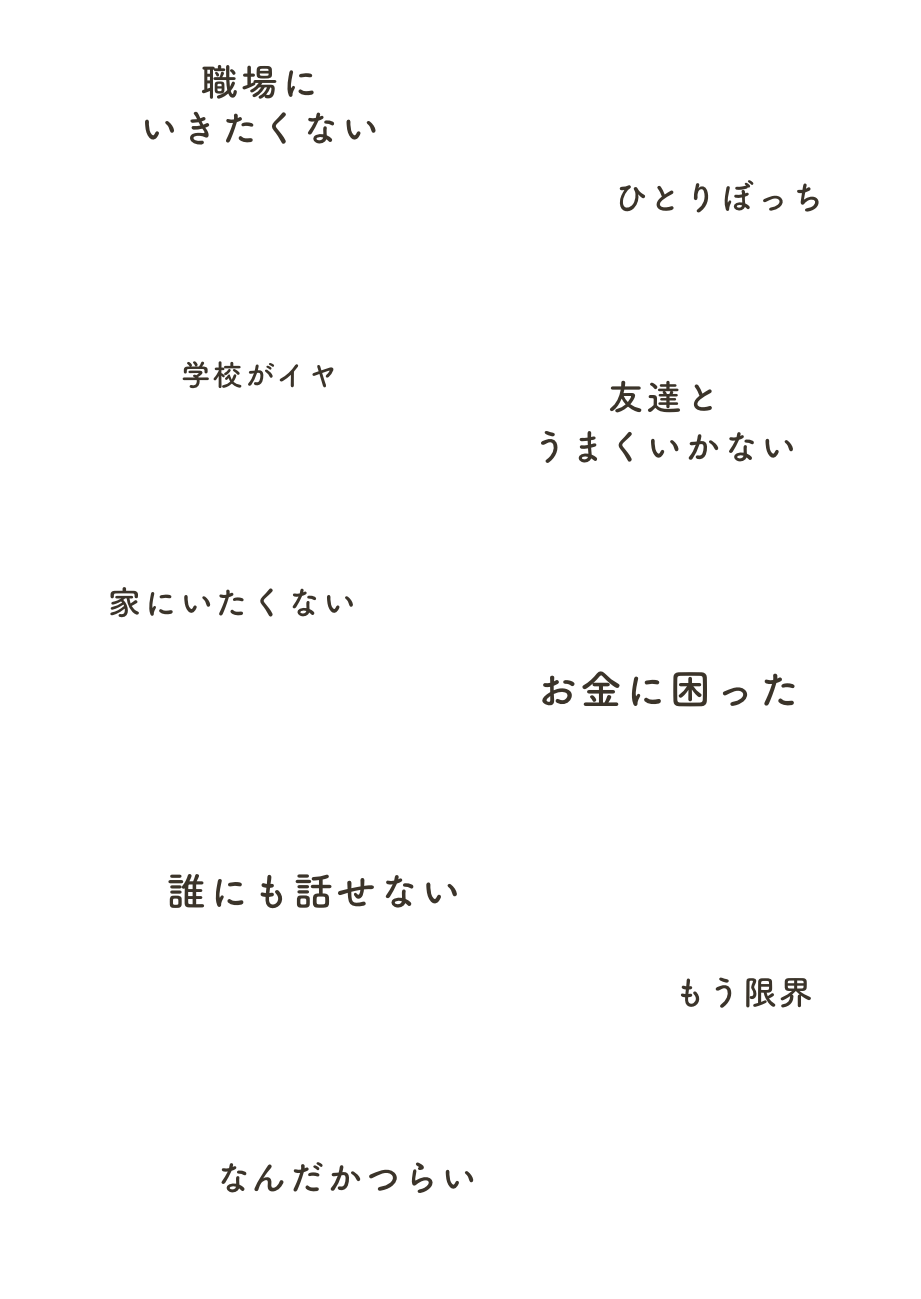 職場に
いきたくない

ひとりぼっち

学校がイヤ

友達と
うまくいかない

家にいたくない

お金に困った

誰にも話せない

もう限界

なんだかつらい